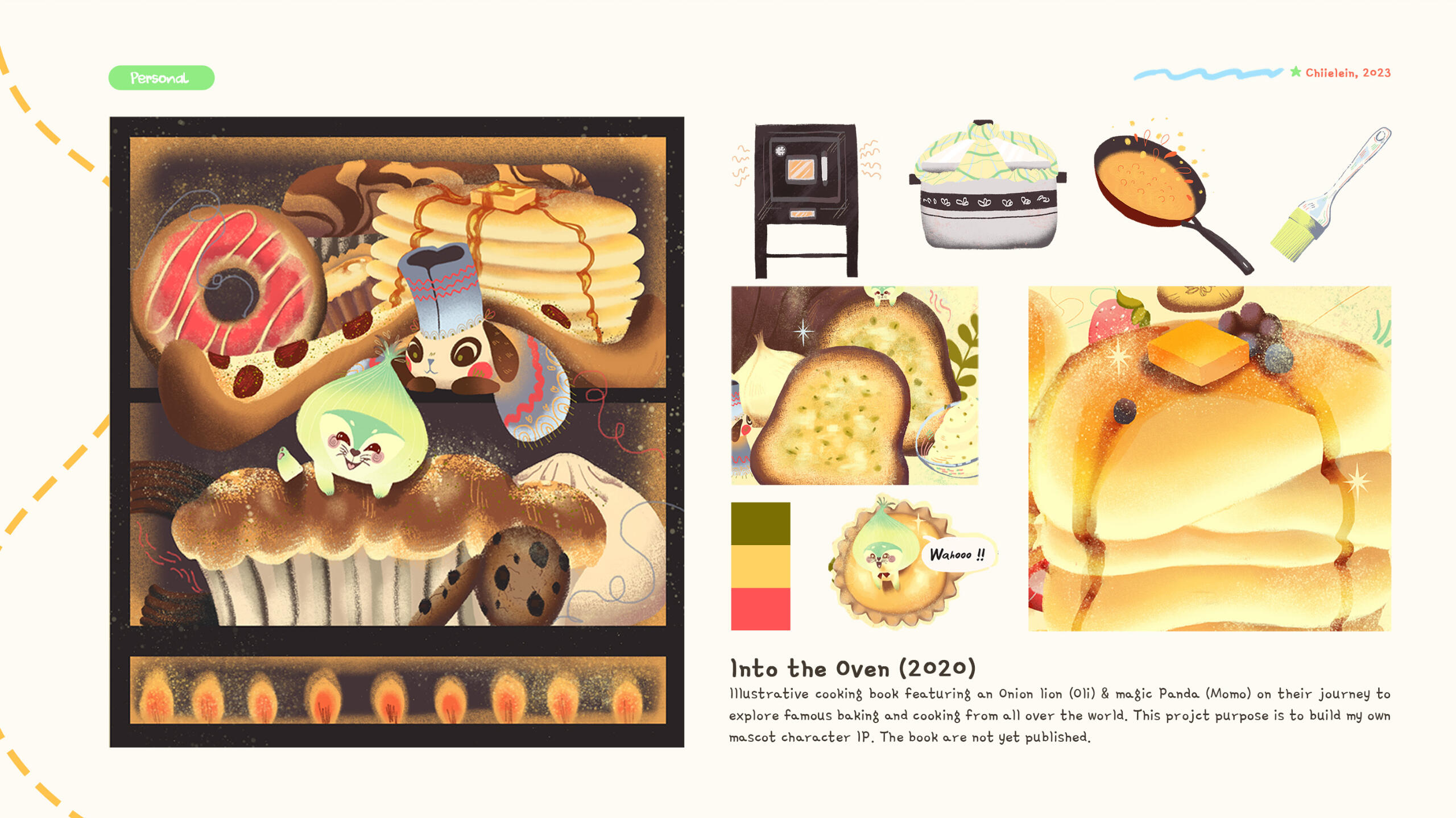 Personal

Chiielein, 2023

Wahooo !!

Into the Oven (2020)

Illustrative cooking book featuring an Onion lion (Oli) & magic Panda (Momo) on their journey to explore famous baking and cooking from all over the world. This projct purpose is to build my own mascot character IP. The book are not yet published.